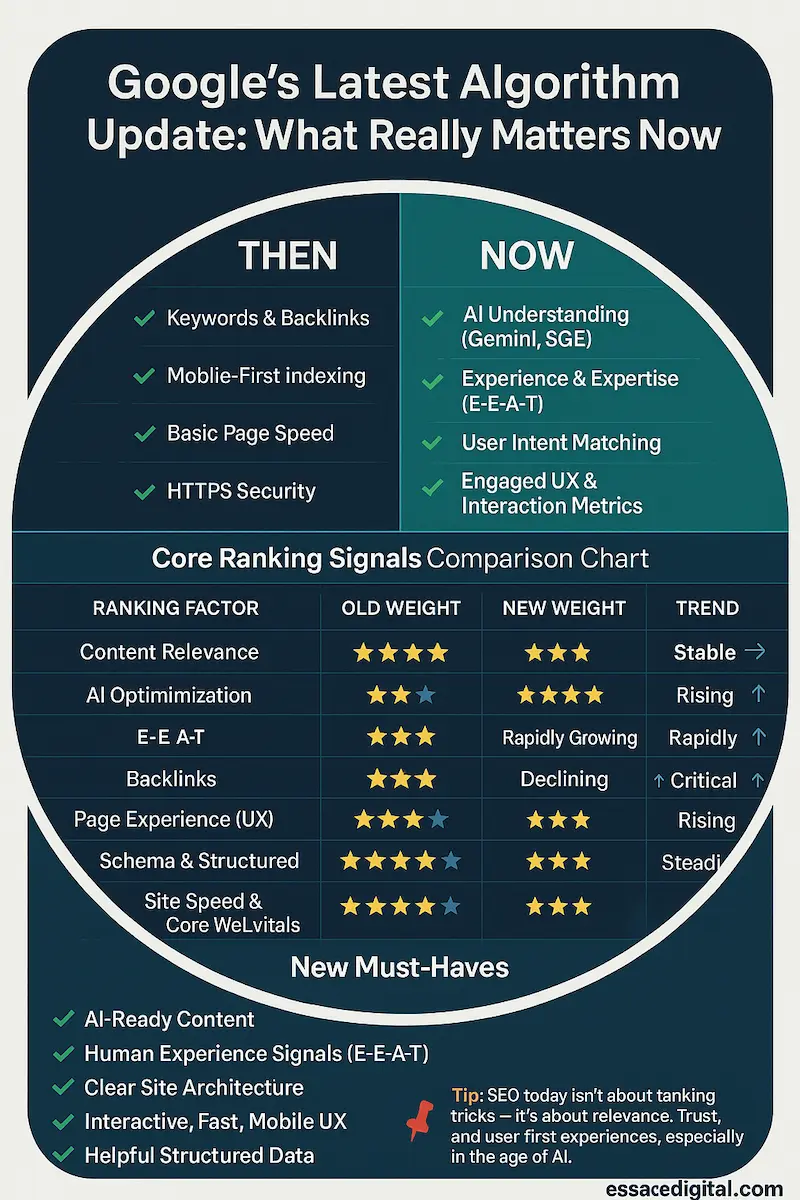 Google's Latest Algorithm Update: What Really Matters Now

THEN

✓ Keywords & Backlinks
✓ Moblie-First indexing
✓ Basic Page Speed
✓ HTTPS Security

NOW

✓ AI Understanding (Geminl, SGE)
✓ Experience & Expertise (E-E-A-T)
✓ User Intent Matching
✓ Engaged UX & Interaction Metrics

Core Ranking Signals Comparison Chart

| RANKING FACTOR | OLD WEIGHT | NEW WEIGHT | TREND |
|---|---|---|---|
| Content Relevance | ★★★★ | ★★★ | Stable → |
| AI Optimimization | ★★★ | ★★★★ | Rising ↑ |
| E-E A-T | ★★★ | Rapidly Growing | Rapidly ↑ |
| Backlinks | ★★★ | Declining | ↑ Critical ↑ |
| Page Experience (UX) | ★★★★ | ★★★ | Rising |
| Schema & Structured | ★★★★★ | ★★★ | Steadi |
| Site Speed & Core WeLvitals | ★★★★★ | ★★★ | |

New Must-Haves

✓ AI-Ready Content
✓ Human Experience Signals (E-E-A-T)
✓ Clear Site Architecture
✓ Interactive, Fast, Mobile UX
✓ Helpful Structured Data

Tip: SEO today isn't about tanking tricks — it's about relevance. Trust, and user first experiences, especially in the age of AI.

essacedigital.com